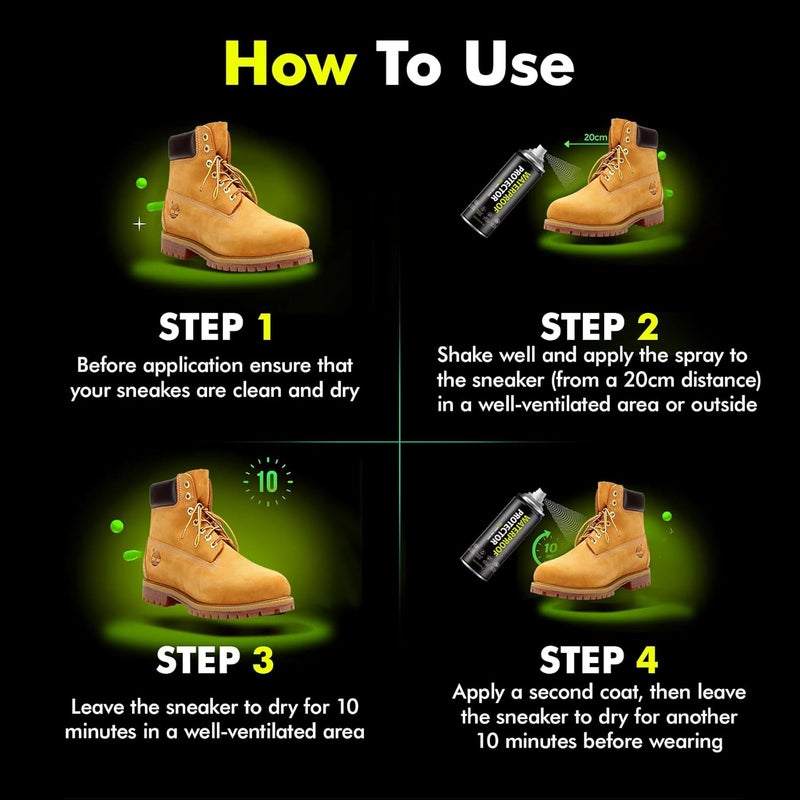 How To Use

STEP 1
Before application ensure that your sneakes are clean and dry

20cm

WATERPROOF PROTECTOR

STEP 2
Shake well and apply the spray to the sneaker (from a 20cm distance) in a well-ventilated area or outside

10

STEP 3
Leave the sneaker to dry for 10 minutes in a well-ventilated area

WATERPROOF PROTECTOR

10

STEP 4
Apply a second coat, then leave the sneaker to dry for another 10 minutes before wearing